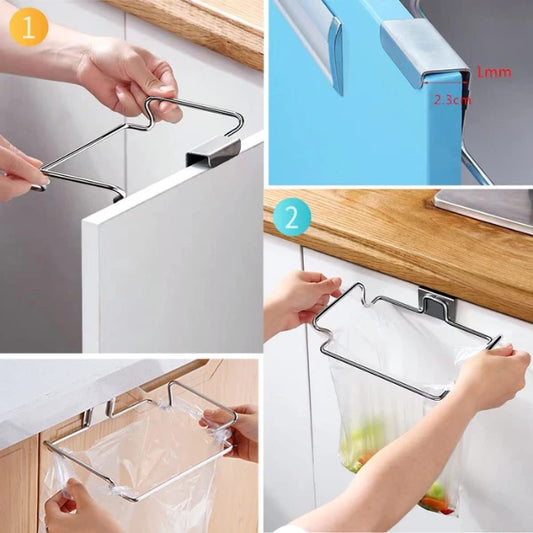 1

1mm

2.3cm

2